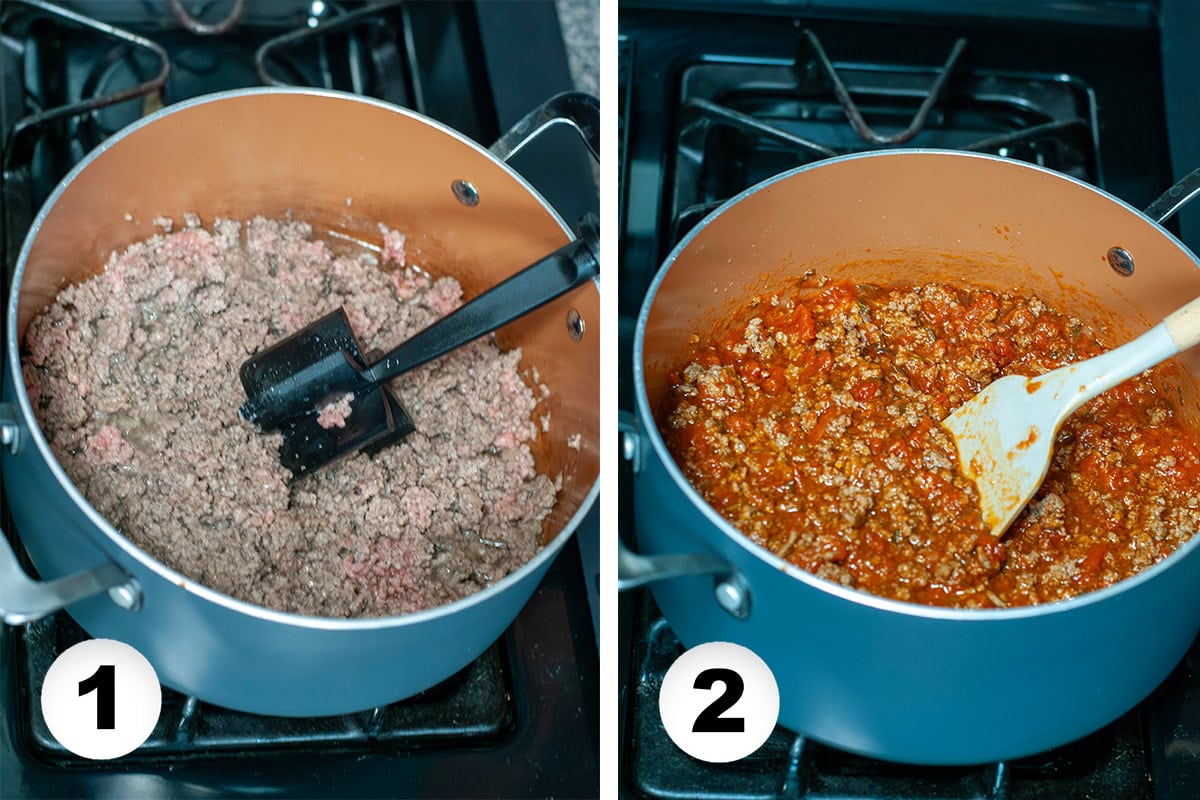 1

2